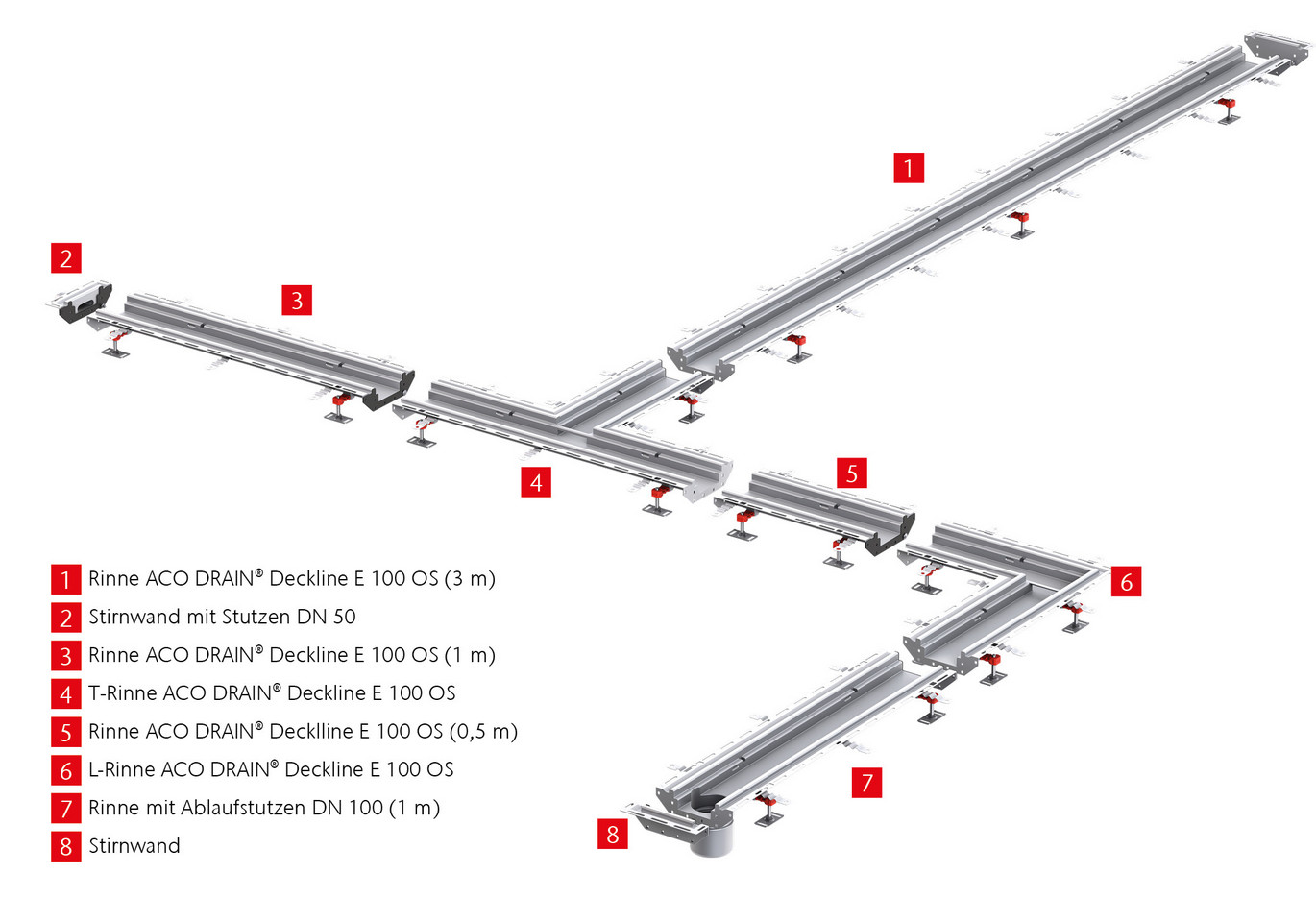 1

2

3

4

5

6

7

8

1 Rinne ACO DRAIN® Deckline E 100 OS (3 m)
2 Stirnwand mit Stutzen DN 50
3 Rinne ACO DRAIN® Deckline E 100 OS (1 m)
4 T-Rinne ACO DRAIN® Deckline E 100 OS
5 Rinne ACO DRAIN® Decklline E 100 OS (0,5 m)
6 L-Rinne ACO DRAIN® Deckline E 100 OS
7 Rinne mit Ablaufstutzen DN 100 (1 m)
8 Stirnwand