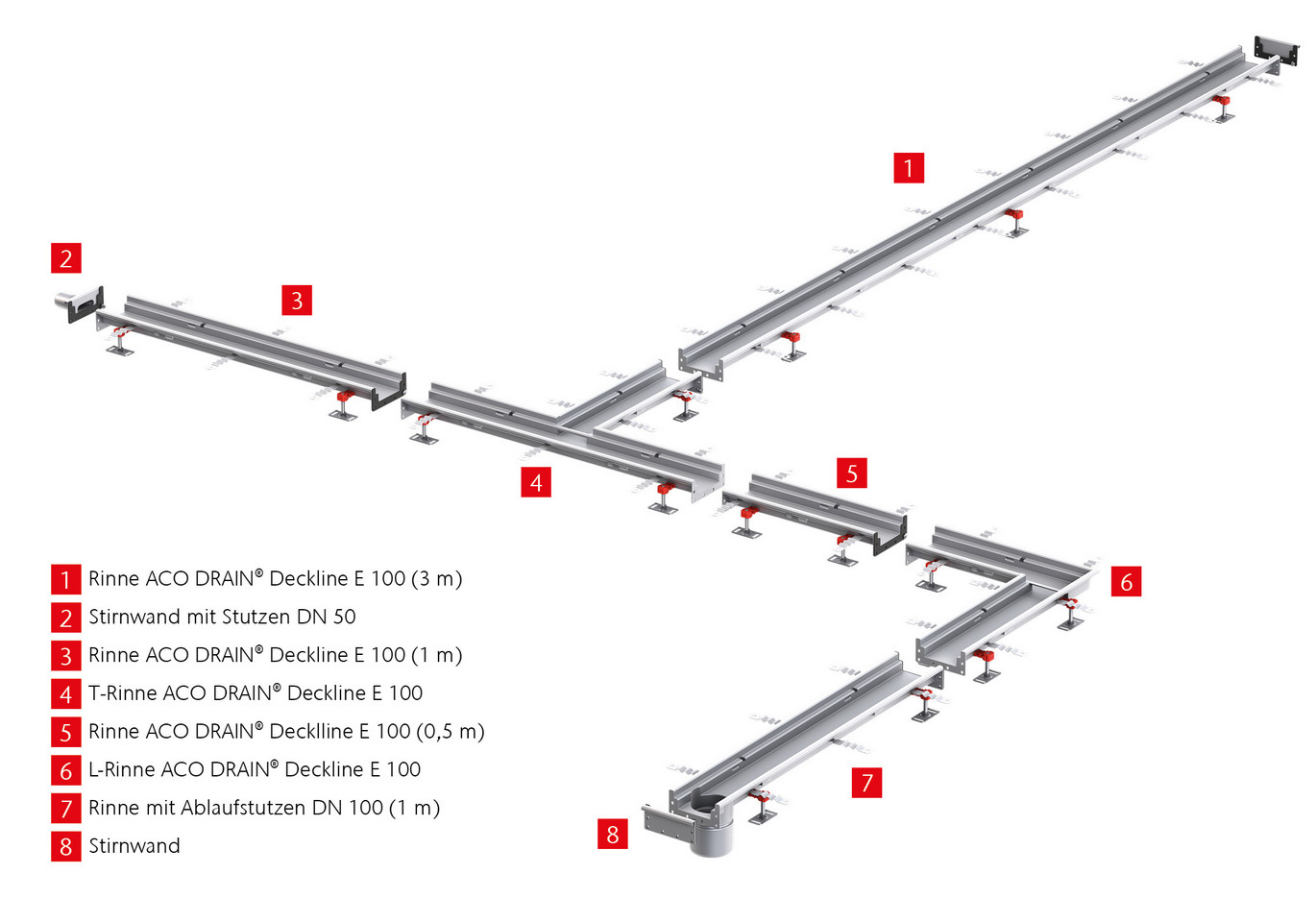 1

2

3

4

5

6

7

8

1 Rinne ACO DRAIN® Deckline E 100 (3 m)
2 Stirnwand mit Stutzen DN 50
3 Rinne ACO DRAIN® Deckline E 100 (1 m)
4 T-Rinne ACO DRAIN® Deckline E 100
5 Rinne ACO DRAIN® Decklline E 100 (0,5 m)
6 L-Rinne ACO DRAIN® Deckline E 100
7 Rinne mit Ablaufstutzen DN 100 (1 m)
8 Stirnwand