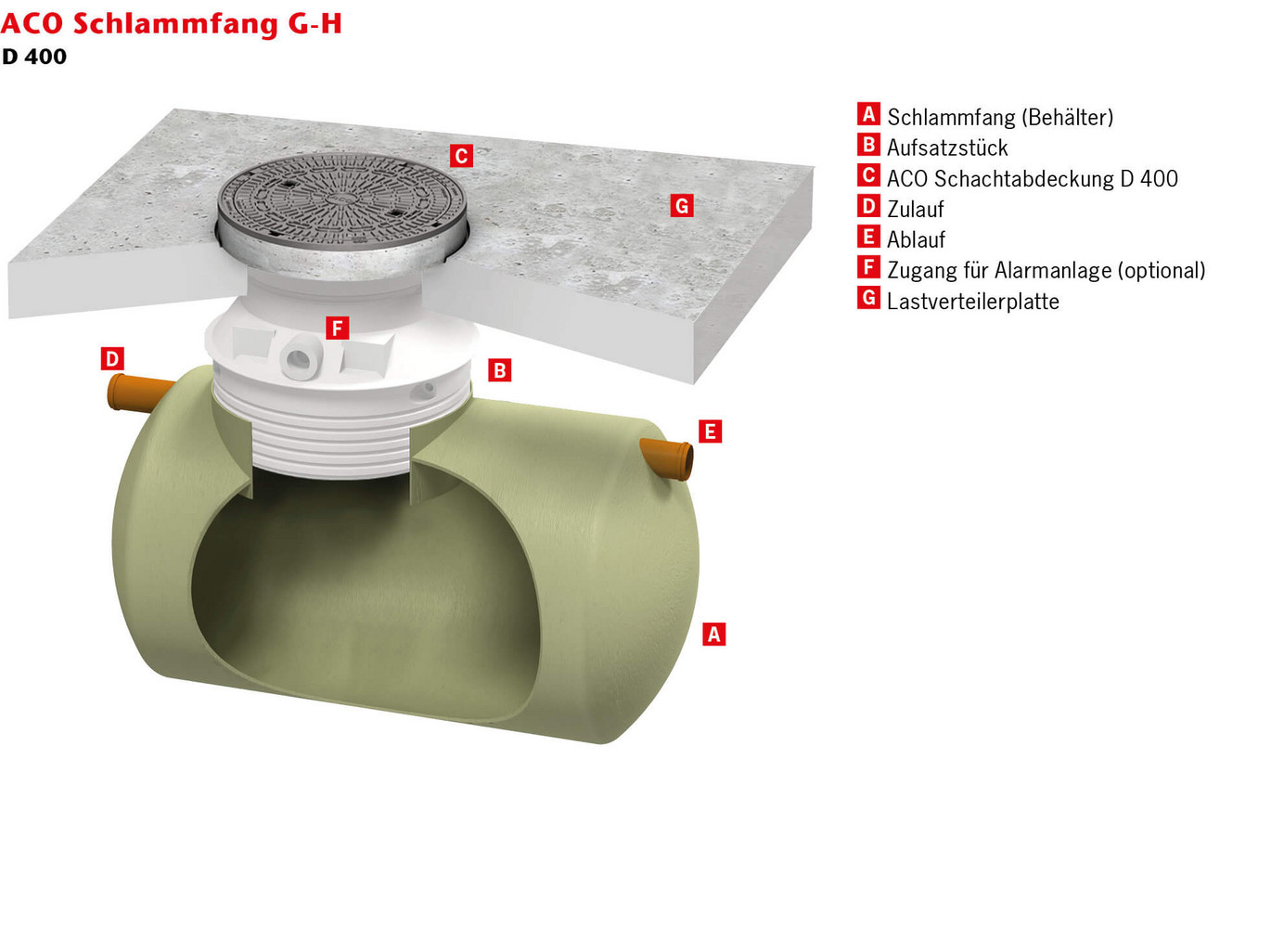 ACO Schlammfang G-H
D 400

C
G
F
D
B
E
A

A Schlammfang (Behälter)
B Aufsatzstück
C ACO Schachtabdeckung D 400
D Zulauf
E Ablauf
F Zugang für Alarmanlage (optional)
G Lastverteilerplatte