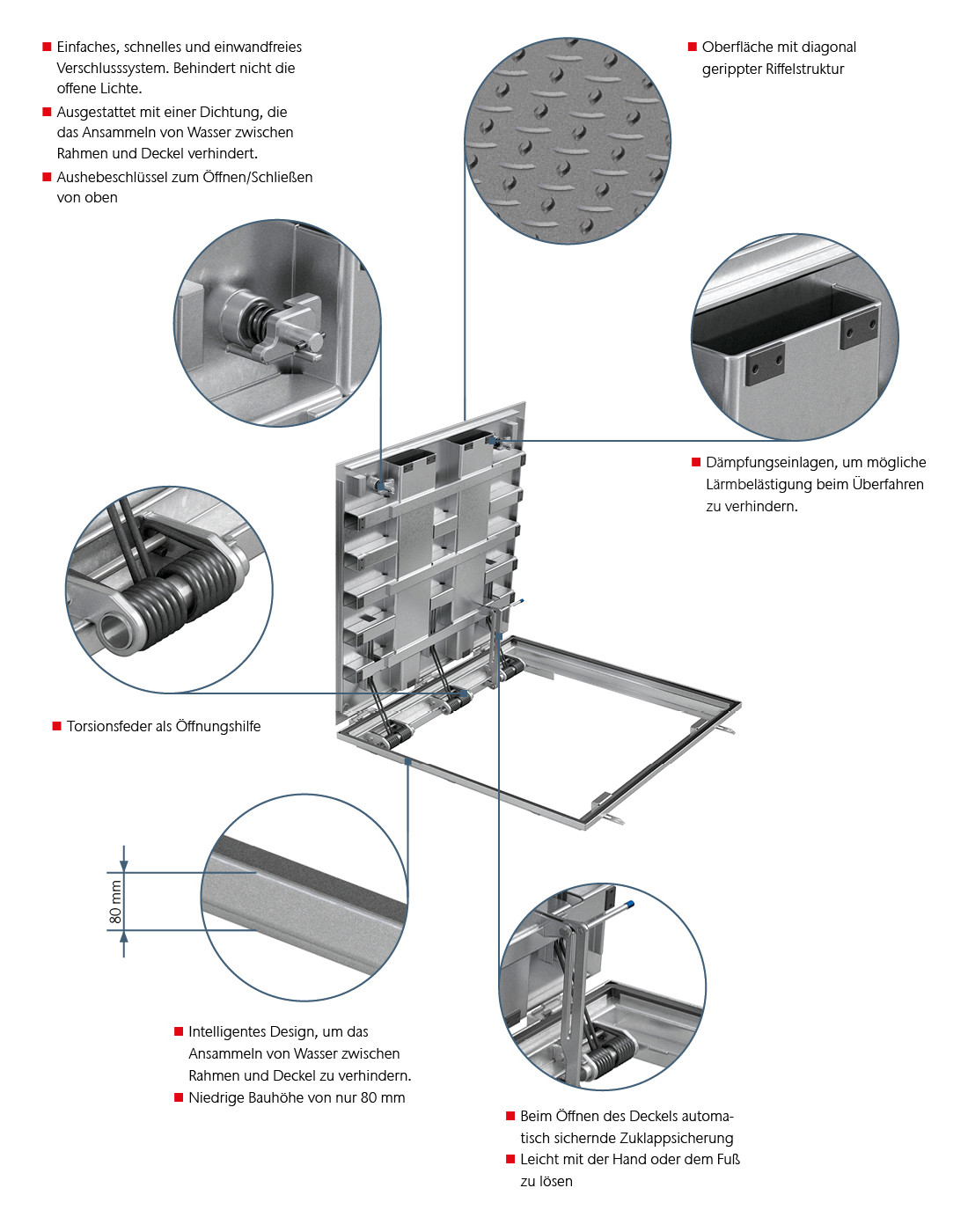 ■ Einfaches, schnelles und einwandfreies Verschlusssystem. Behindert nicht die offene Lichte.
■ Ausgestattet mit einer Dichtung, die das Ansammeln von Wasser zwischen Rahmen und Deckel verhindert.
■ Aushebeschlüssel zum Öffnen/Schließen von oben

■ Oberfläche mit diagonal gerippter Riffelstruktur

■ Dämpfungseinlagen, um mögliche Lärmbelästigung beim Überfahren zu verhindern.

■ Torsionsfeder als Öffnungshilfe

80 mm

■ Intelligentes Design, um das Ansammeln von Wasser zwischen Rahmen und Deckel zu verhindern.
■ Niedrige Bauhöhe von nur 80 mm

■ Beim Öffnen des Deckels automatisch sichernde Zuklappsicherung
■ Leicht mit der Hand oder dem Fuß zu lösen