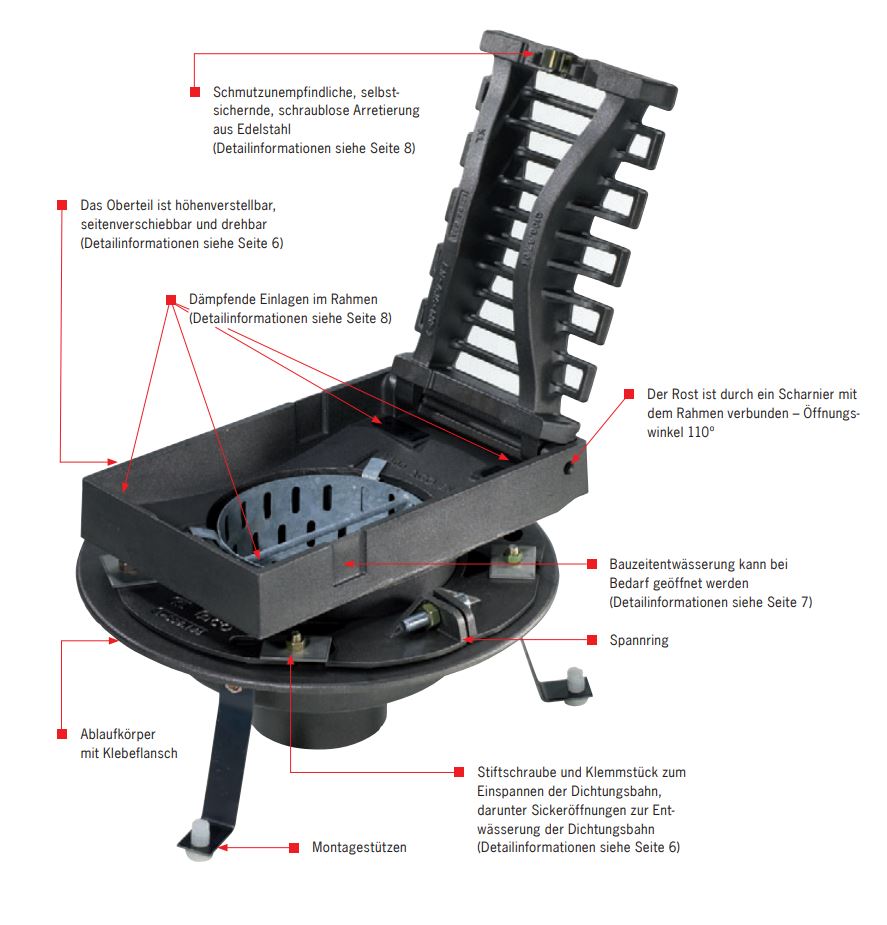 Schmutzunempfindliche, selbstsichernde, schraublose Arretierung aus Edelstahl
(Detailinformationen siehe Seite 8)

Das Oberteil ist höhenverstellbar, seitenverschiebbar und drehbar
(Detailinformationen siehe Seite 6)

Dämpfende Einlagen im Rahmen
(Detailinformationen siehe Seite 8)

Der Rost ist durch ein Scharnier mit dem Rahmen verbunden – Öffnungswinkel 110°

Bauzeitentwässerung kann bei Bedarf geöffnet werden
(Detailinformationen siehe Seite 7)

Spannring

Ablaufkörper mit Klebeflansch

Stiftschraube und Klemmstück zum Einspannen der Dichtungsbahn, darunter Sickeröffnungen zur Entwässerung der Dichtungsbahn
(Detailinformationen siehe Seite 6)

Montagestützen