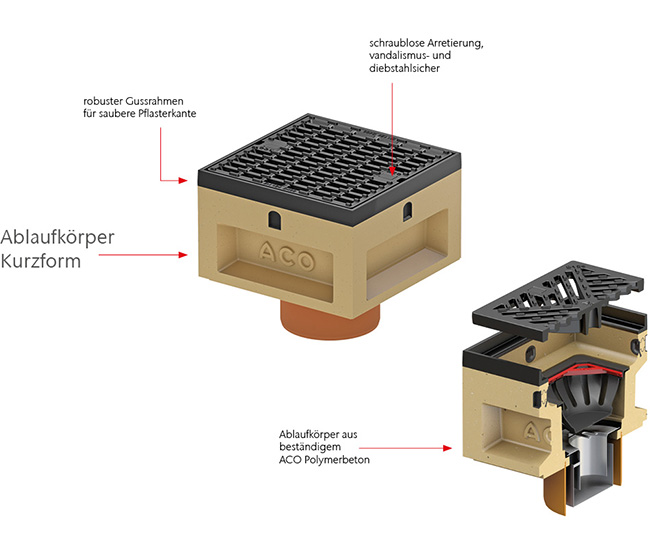 schraublose Arretierung, vandalismus- und diebstahlsicher

robuster Gussrahmen für saubere Pflasterkante

Ablaufkörper Kurzform

ACO

Ablaufkörper aus beständigem ACO Polymerbeton

ACO