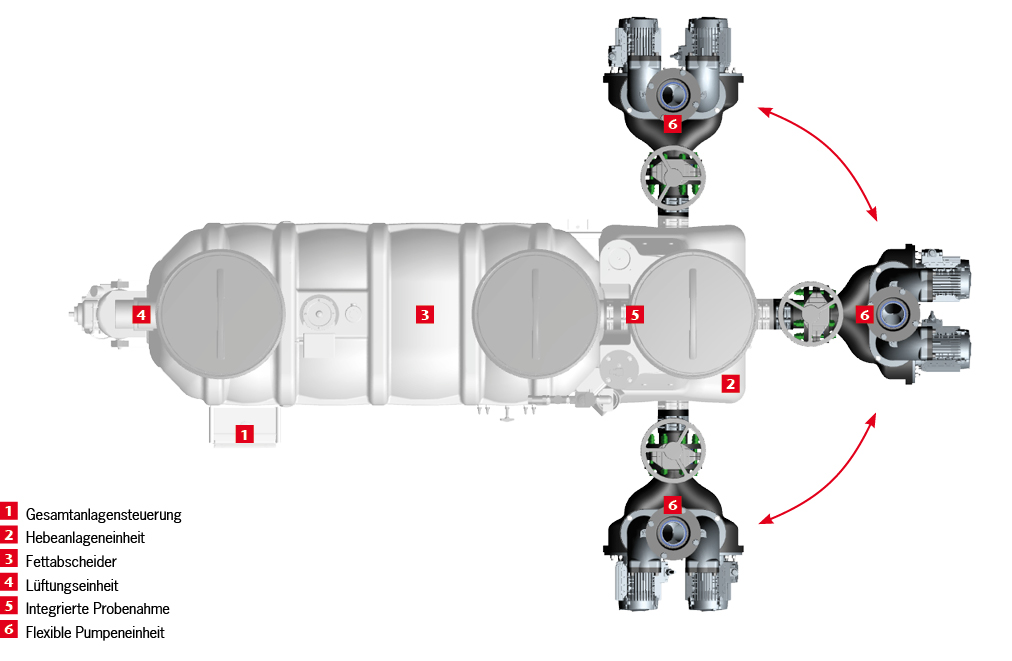 6

4

3

5

6

2

1

6

1 Gesamtanlagensteuerung
2 Hebeanlageneinheit
3 Fettabscheider
4 Lüftungseinheit
5 Integrierte Probenahme
6 Flexible Pumpeneinheit