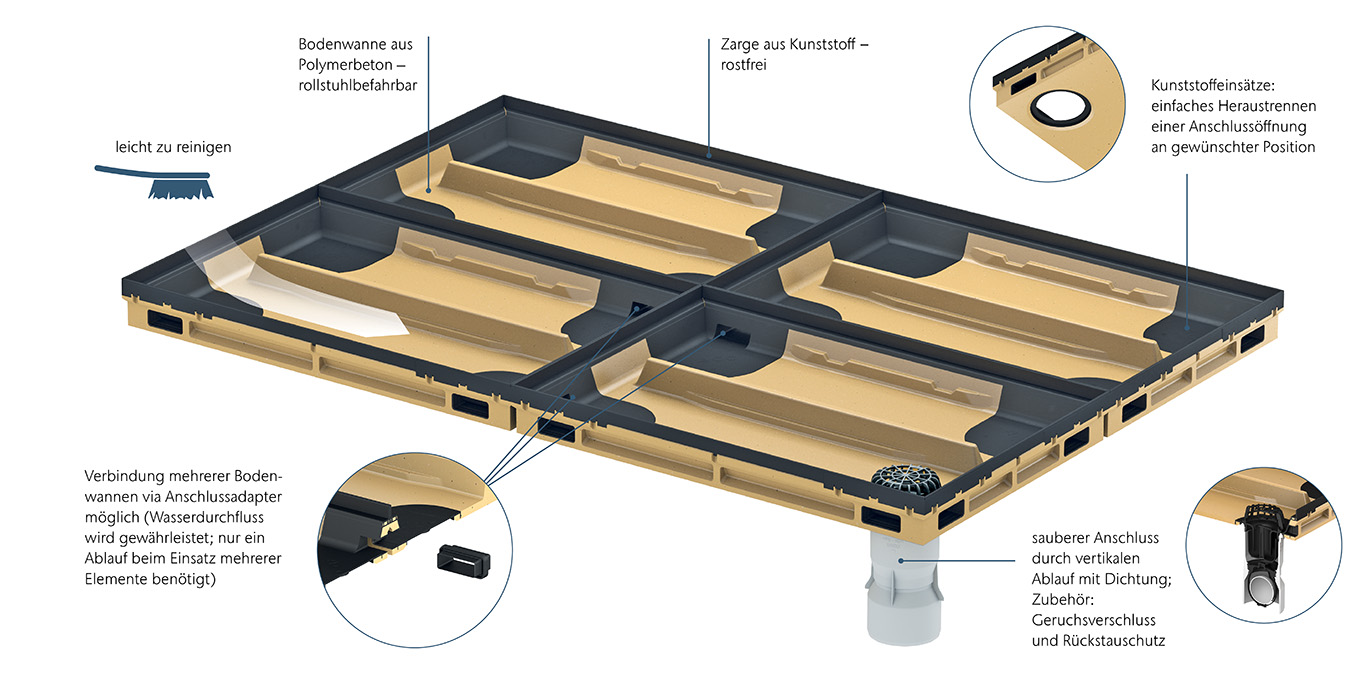 Bodenwanne aus Polymerbeton – rollstuhlbefahrbar

Zarge aus Kunststoff – rostfrei

Kunststoffeinsätze: einfaches Heraustrennen einer Anschlussöffnung an gewünschter Position

leicht zu reinigen

Verbindung mehrerer Bodenwannen via Anschlussadapter möglich (Wasserdurchfluss wird gewährleistet; nur ein Ablauf beim Einsatz mehrerer Elemente benötigt)

sauberer Anschluss durch vertikalen Ablauf mit Dichtung; Zubehör: Geruchsverschluss und Rückstauschutz